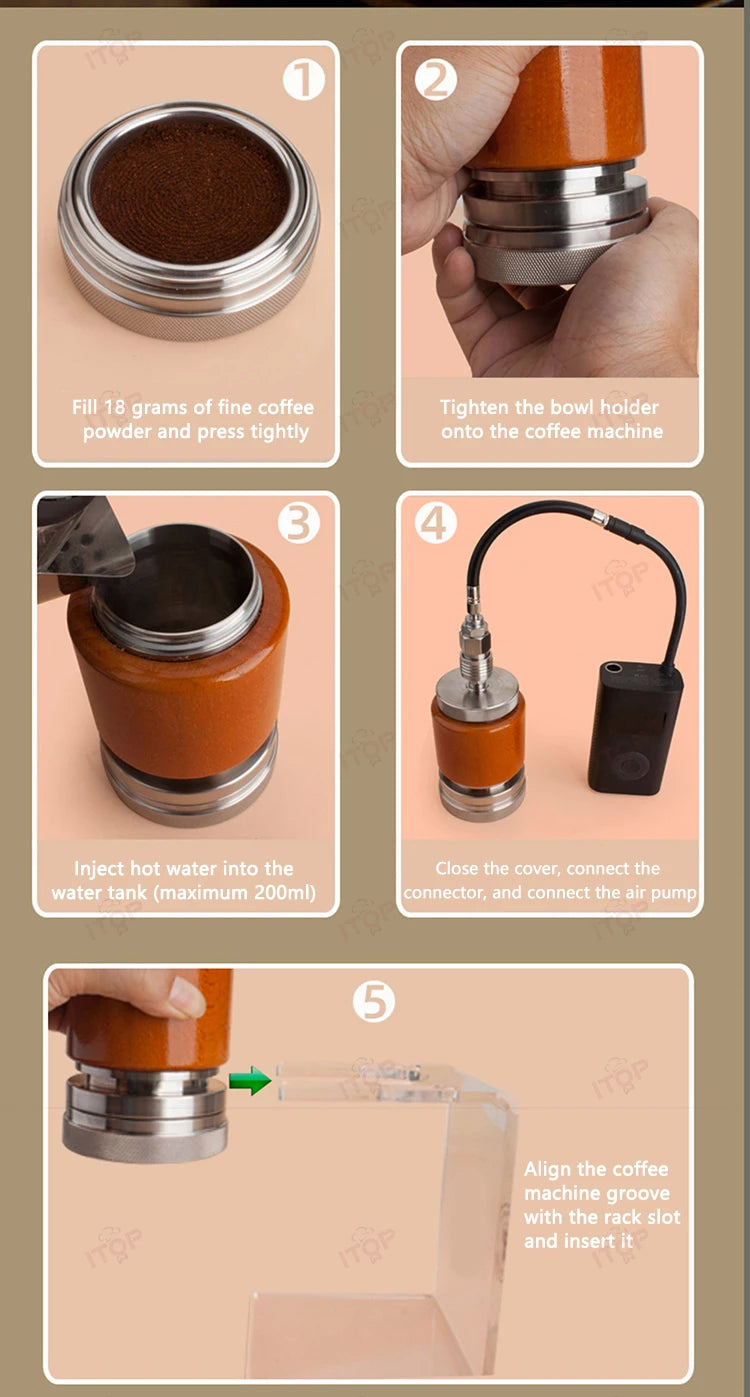 ①

Fill 18 grams of fine coffee powder and press tightly

②

Tighten the bowl holder onto the coffee machine

③

Inject hot water into the water tank (maximum 200ml)

④

Close the cover, connect the connector, and connect the air pump

⑤

Align the coffee machine groove with the rack slot and insert it

ITOP