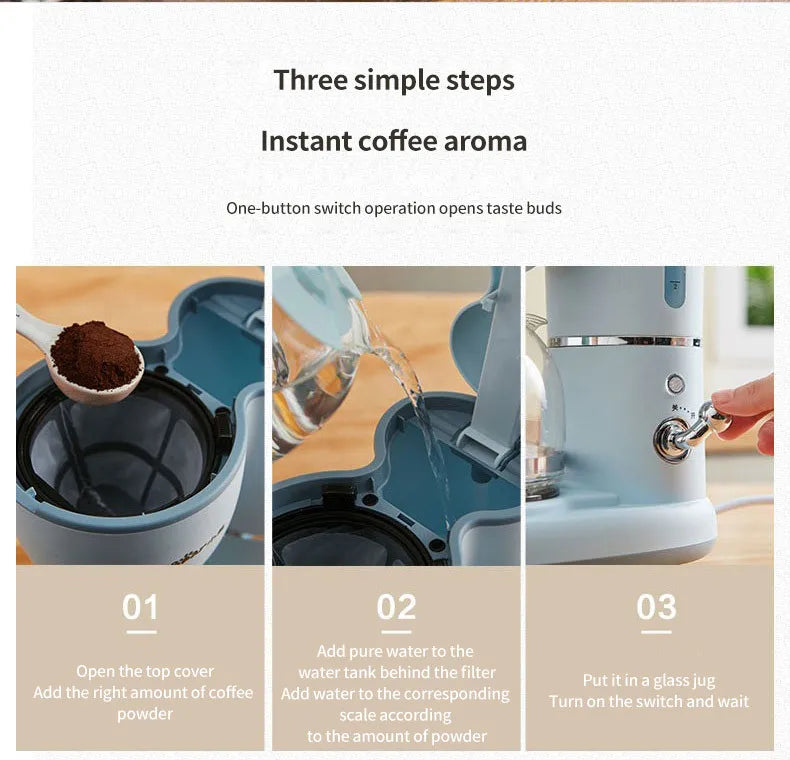 Three simple steps

Instant coffee aroma

One-button switch operation opens taste buds

01

Open the top cover
Add the right amount of coffee powder

02

Add pure water to the water tank behind the filter
Add water to the corresponding scale according to the amount of powder

03

Put it in a glass jug
Turn on the switch and wait